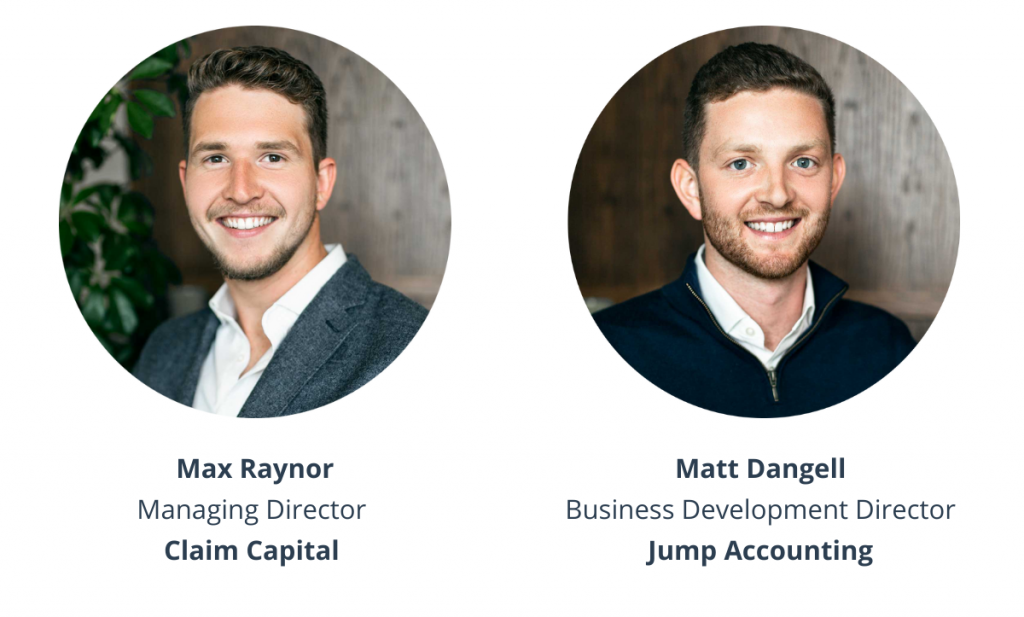 Max Raynor
Managing Director
Claim Capital

Matt Dangell
Business Development Director
Jump Accounting