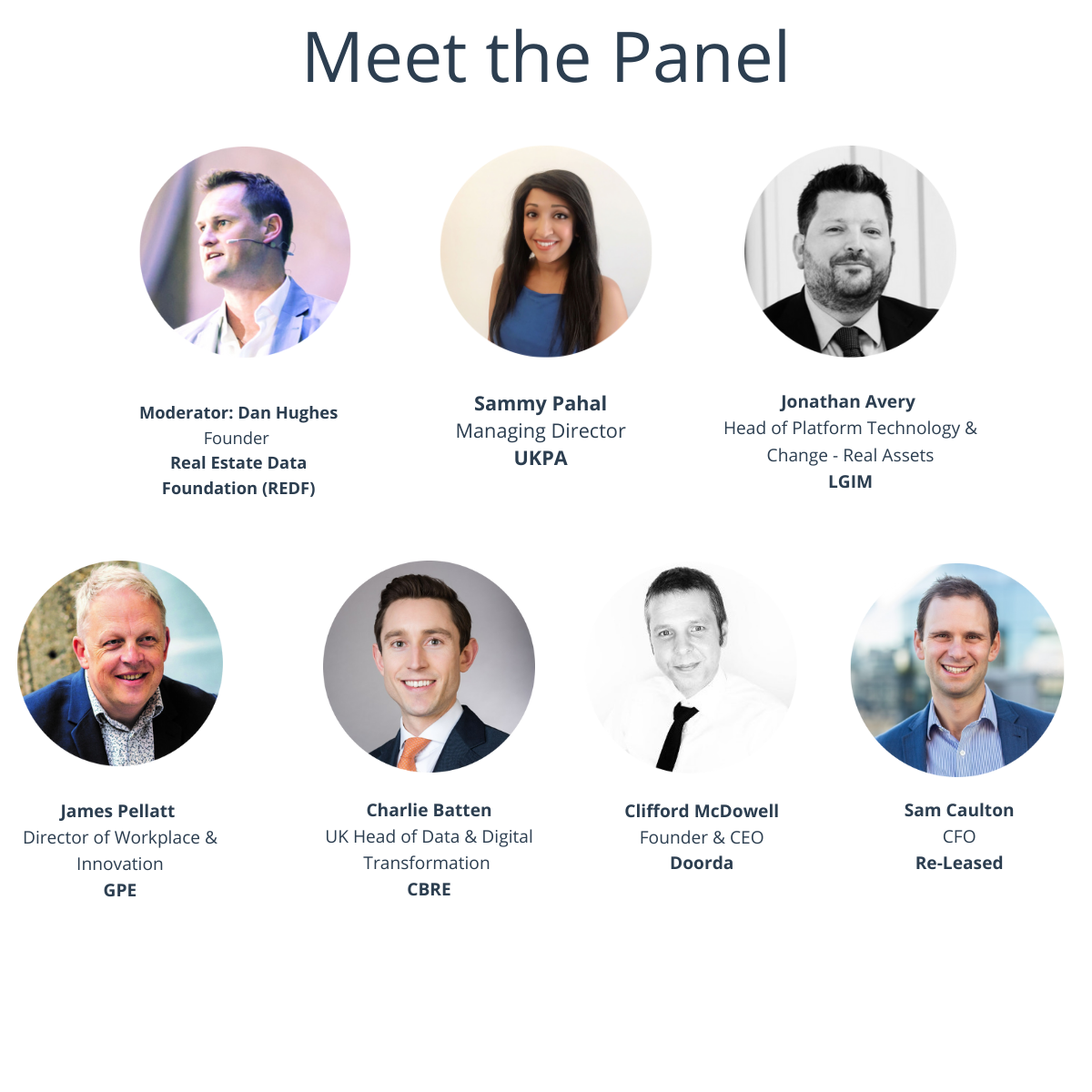 Meet the Panel

Moderator: Dan Hughes
Founder
Real Estate Data Foundation (REDF)

Sammy Pahal
Managing Director
UKPA

Jonathan Avery
Head of Platform Technology & Change - Real Assets
LGIM

James Pellatt
Director of Workplace & Innovation
GPE

Charlie Batten
UK Head of Data & Digital Transformation
CBRE

Clifford McDowell
Founder & CEO
Doorda

Sam Caulton
CFO
Re-Leased